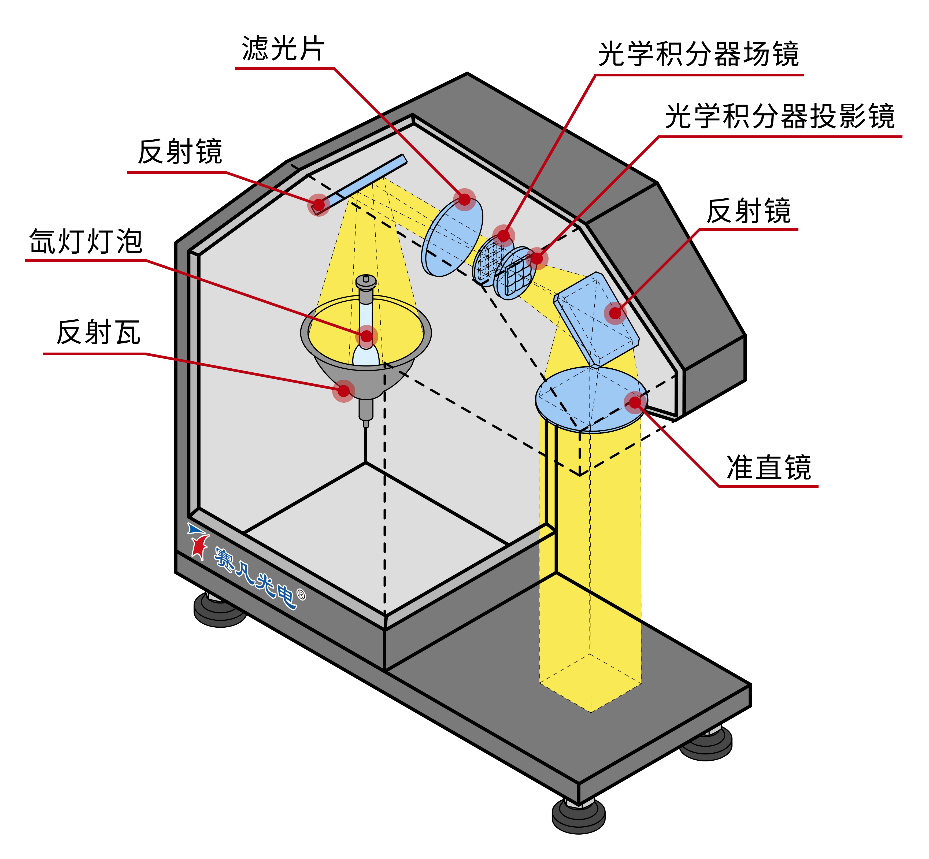 滤光片
光学积分器场镜
光学积分器投影镜
反射镜
反射镜
氙灯灯泡
反射瓦
准直镜
赛凡光电®